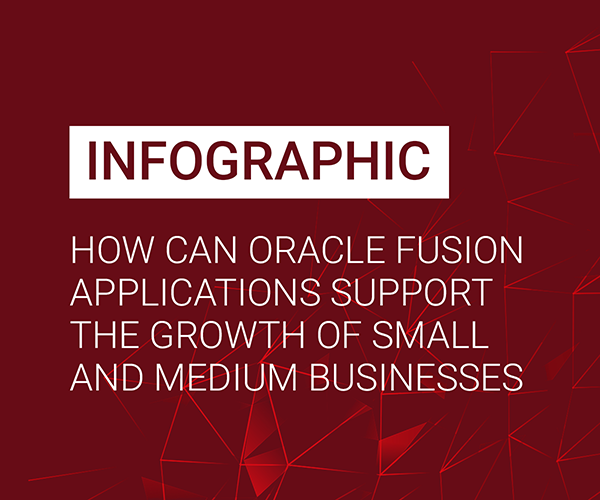 INFOGRAPHIC

HOW CAN ORACLE FUSION APPLICATIONS SUPPORT THE GROWTH OF SMALL AND MEDIUM BUSINESSES